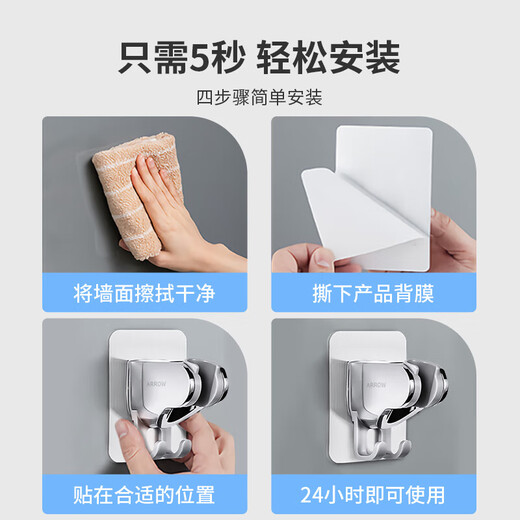 只需5秒 轻松安装

四步骤简单安装

将墙面擦拭干净

撕下产品背膜

ARROW

贴在合适的位置

ARROW

24小时即可使用