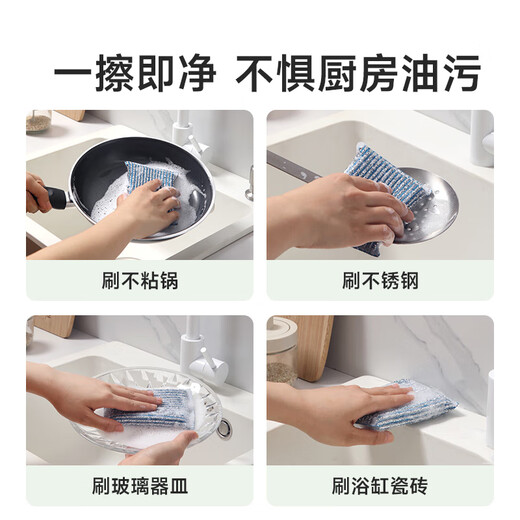 一擦即净 不惧厨房油污

刷不粘锅

刷不锈钢

刷玻璃器皿

刷浴缸瓷砖