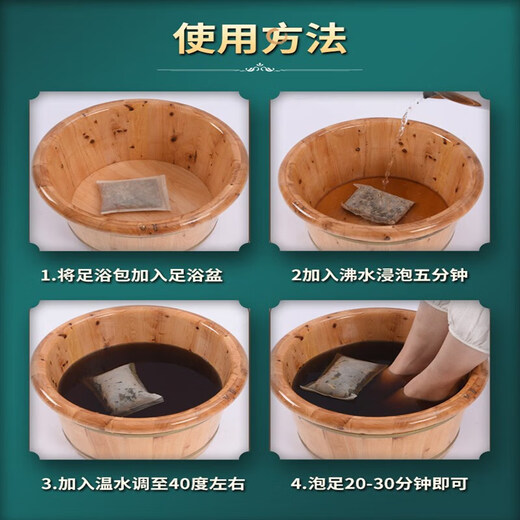 使用方法

1.将足浴包加入足浴盆

2加入沸水浸泡五分钟

3.加入温水调至40度左右

4.泡足20-30分钟即可