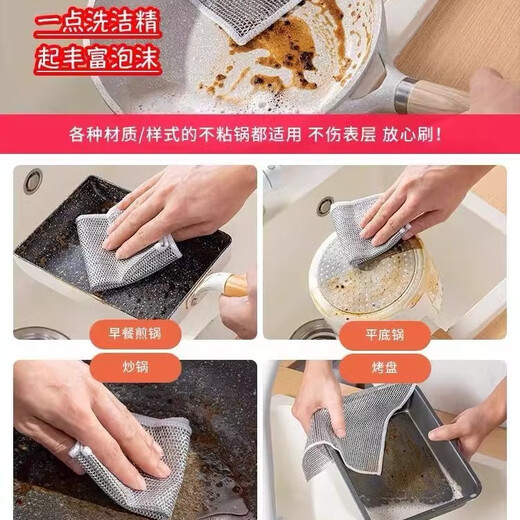 一点洗洁精
起丰富泡沫

各种材质/样式的不粘锅都适用 不伤表层 放心刷!

早餐煎锅

平底锅

炒锅

烤盘