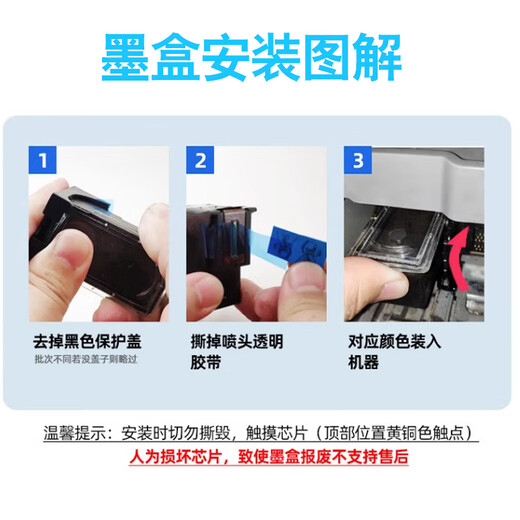 墨盒安装图解

1

去掉黑色保护盖
批次不同若没盖子则略过

2

撕掉喷头透明胶带

3

对应颜色装入机器

温馨提示：安装时切勿撕毁，触摸芯片（顶部位置黄铜色触点）
人为损坏芯片，致使墨盒报废不支持售后