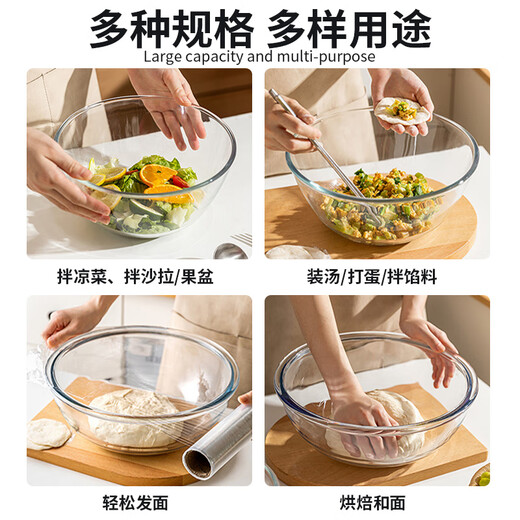 多种规格 多样用途
Large capacity and multi-purpose

拌凉菜、拌沙拉/果盆

装汤/打蛋/拌馅料

轻松发面

烘焙和面