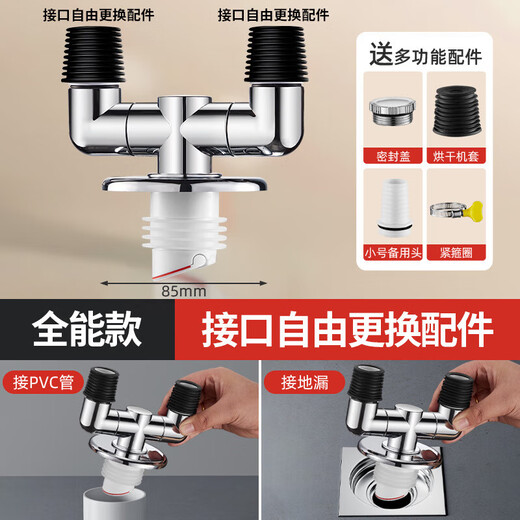 接口自由更换配件

接口自由更换配件

送多功能配件

密封盖

烘干机套

小号备用头

紧箍圈

85mm

全能款

接口自由更换配件

接PVC管

接地漏