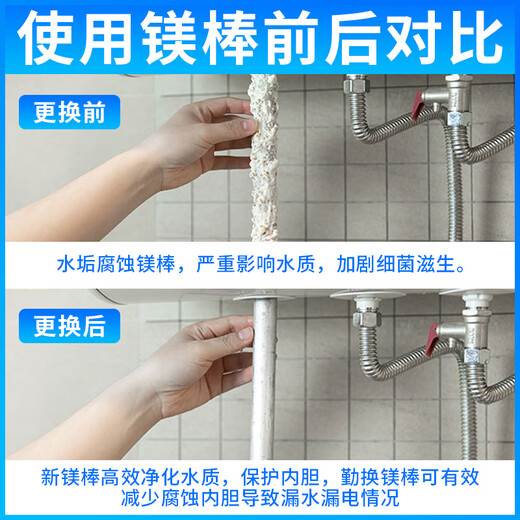 使用镁棒前后对比

更换前

水垢腐蚀镁棒，严重影响水质，加剧细菌滋生。

更换后

新镁棒高效净化水质，保护内胆，勤换镁棒可有效减少腐蚀内胆导致漏水漏电情况