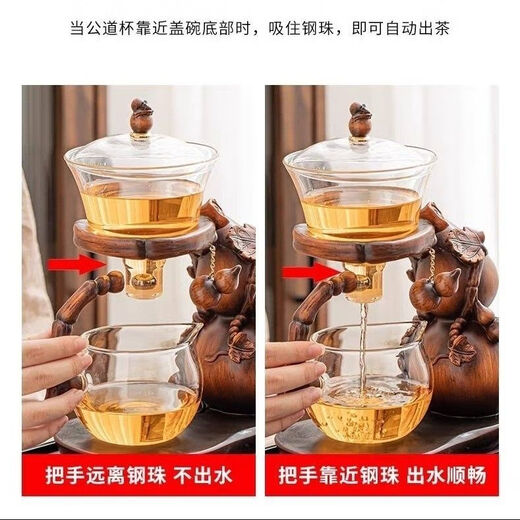 当公道杯靠近盖碗底部时，吸住钢珠，即可自动出茶

把手远离钢珠 不出水

把手靠近钢珠 出水顺畅