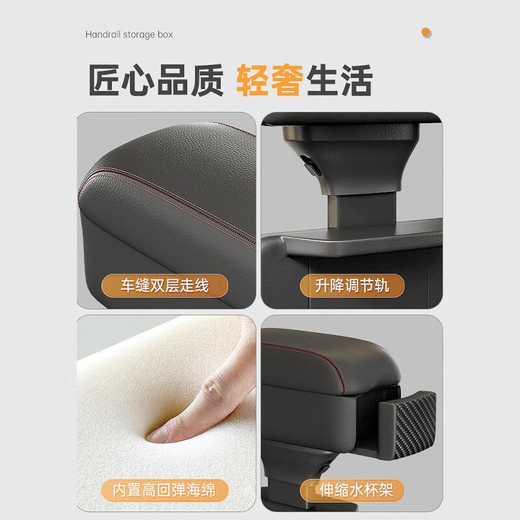 Handrail storage box

匠心品质 轻奢生活

车缝双层走线

升降调节轨

内置高回弹海绵

伸缩水杯架