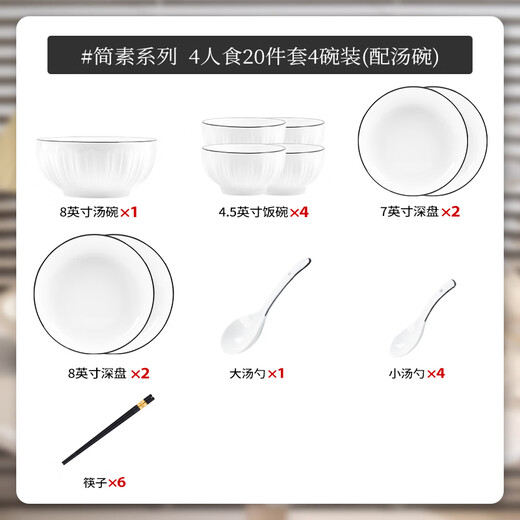 #简素系列 4人食20件套4碗装(配汤碗)

8英寸汤碗 ×1

4.5英寸饭碗 ×4

7英寸深盘 ×2

8英寸深盘 ×2

大汤勺 ×1

小汤勺 ×4

筷子 ×6