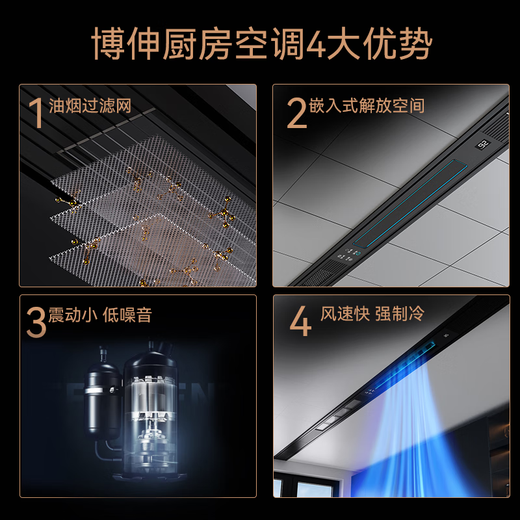 博伸厨房空调4大优势

1 油烟过滤网

2 嵌入式解放空间

3 震动小 低噪音

4 风速快 强制冷