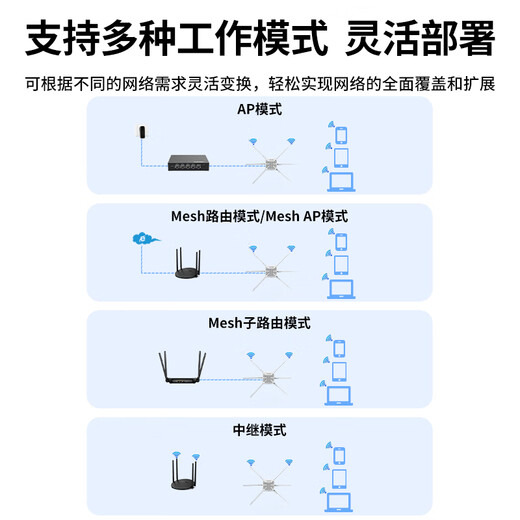 支持多种工作模式 灵活部署

可根据不同的网络需求灵活变换，轻松实现网络的全面覆盖和扩展

AP模式

Mesh路由模式/Mesh AP模式

Mesh子路由模式

中继模式