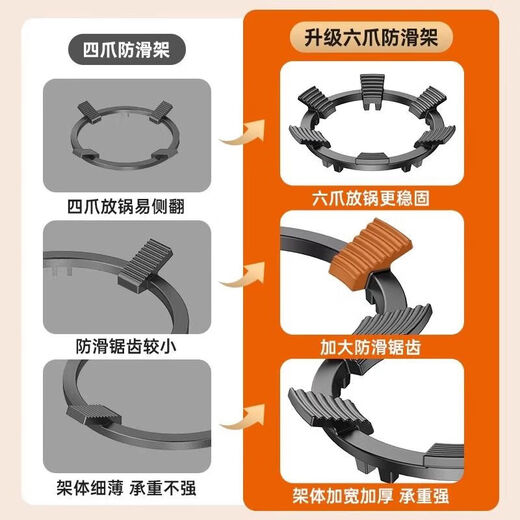 四爪防滑架

四爪放锅易侧翻

防滑锯齿较小

架体细薄 承重不强

升级六爪防滑架

六爪放锅更稳固

加大防滑锯齿

架体加宽加厚 承重强