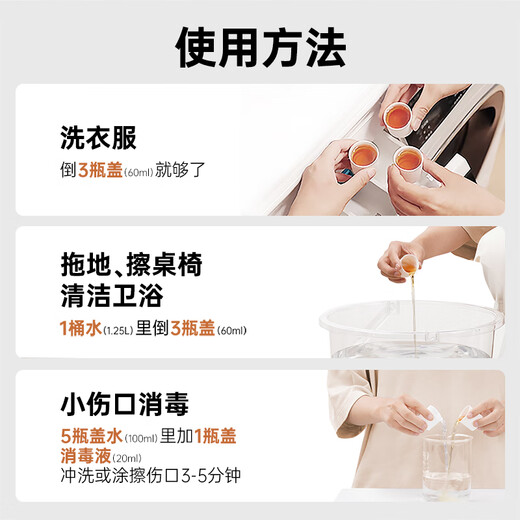 使用方法

洗衣服
倒3瓶盖(60ml)就够了

拖地、擦桌椅
清洁卫浴
1桶水(1.25L)里倒3瓶盖(60ml)

小伤口消毒
5瓶盖水(100ml)里加1瓶盖消毒液(20ml)
冲洗或涂擦伤口3-5分钟