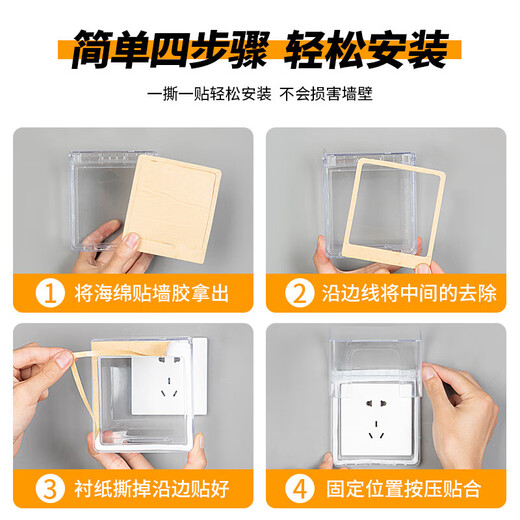 简单四步骤 轻松安装

一撕一贴轻松安装 不会损害墙壁

1 将海绵贴墙胶拿出

2 沿边线将中间的去除

3 衬纸撕掉沿边贴好

4 固定位置按压贴合