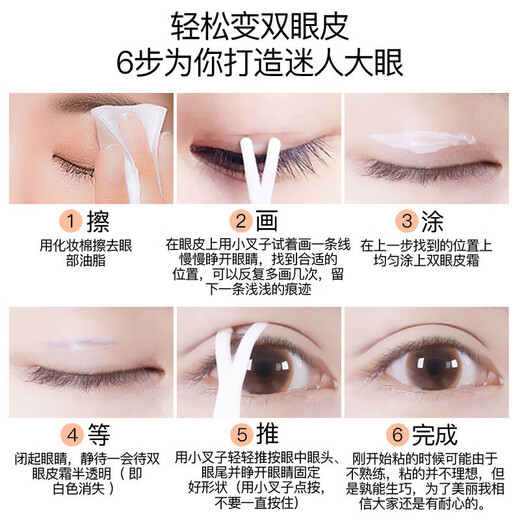 轻松变双眼皮
6步为你打造迷人大眼

1 擦
用化妆棉擦去眼部油脂

2 画
在眼皮上用小叉子试着画一条线慢慢睁开眼睛，找到合适的位置，可以反复多画几次，留下一条浅浅的痕迹

3 涂
在上一步找到的位置上均匀涂上双眼皮霜

4 等
闭起眼睛，静待一会待双眼皮霜半透明（即白色消失）

5 推
用小叉子轻轻推按眼中眼头、眼尾并睁开眼睛固定好形状（用小叉子点按，不要一直按住）

6 完成
刚开始粘的时候可能由于不熟练，粘的并不理想，但是孰能生巧，为了美丽我相信大家还是有耐心的。