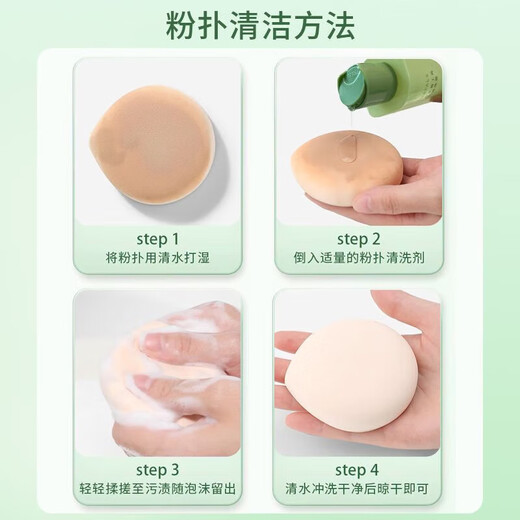 粉扑清洁方法

step 1
将粉扑用清水打湿

step 2
倒入适量的粉扑清洗剂

step 3
轻轻揉搓至污渍随泡沫留出

step 4
清水冲洗干净后晾干即可