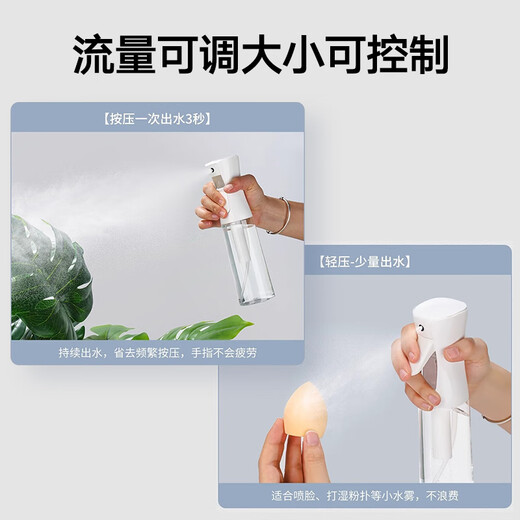 流量可调大小可控制

【按压一次出水3秒】

持续出水，省去频繁按压，手指不会疲劳

【轻压-少量出水】

适合喷脸、打湿粉扑等小水雾，不浪费