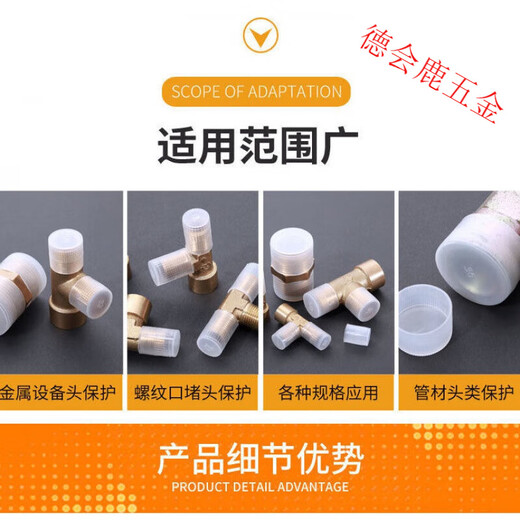 德会鹿五金

SCOPE OF ADAPTATION

适用范围广

金属设备头保护

螺纹口堵头保护

各种规格应用

管材头类保护

产品细节优势

PRODUCT DETAIL ADVANTAGE