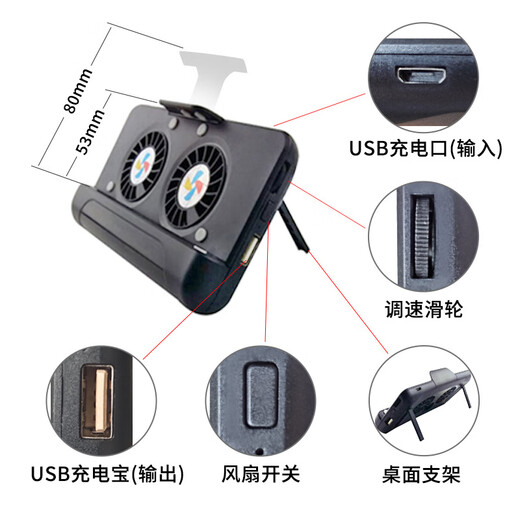 80mm
53mm
USB充电口(输入)
调速滑轮
USB充电宝(输出)
风扇开关
桌面支架