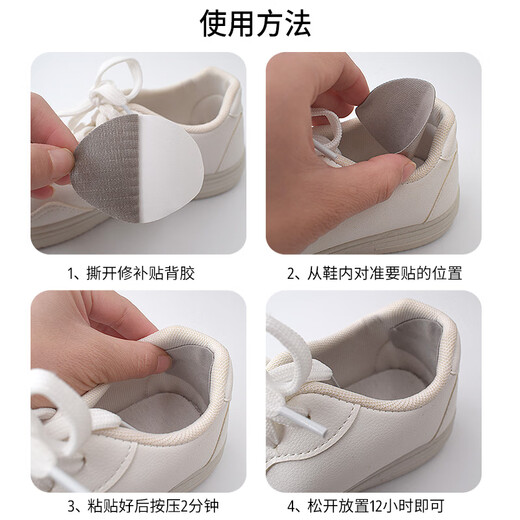 使用方法

1、撕开修补贴背胶

2、从鞋内对准要贴的位置

3、粘贴好后按压2分钟

4、松开放置12小时即可