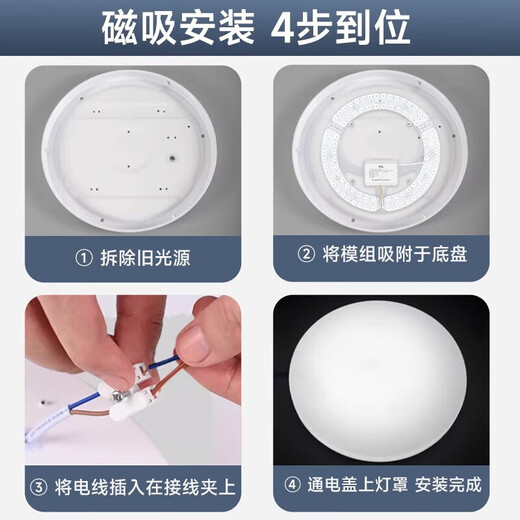 磁吸安装 4步到位

① 拆除旧光源

② 将模组吸附于底盘

③ 将电线插入在接线夹上

④ 通电盖上灯罩 安装完成