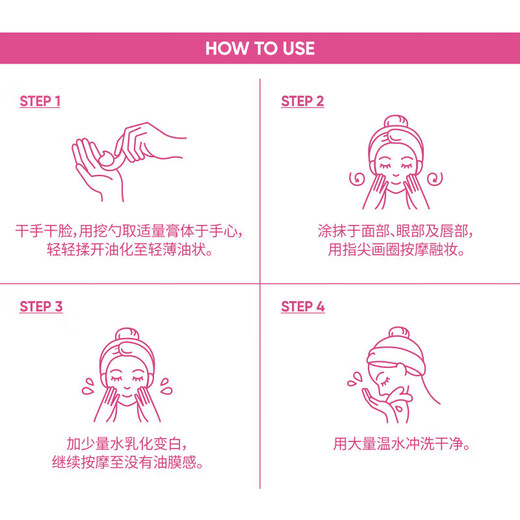 HOW TO USE

STEP 1

干手干脸，用挖勺取适量膏体于手心，轻轻揉开油化至轻薄油状。

STEP 2

涂抹于面部、眼部及唇部，用指尖画圈按摩融妆。

STEP 3

加少量水乳化变白，继续按摩至没有油膜感。

STEP 4

用大量温水冲洗干净。