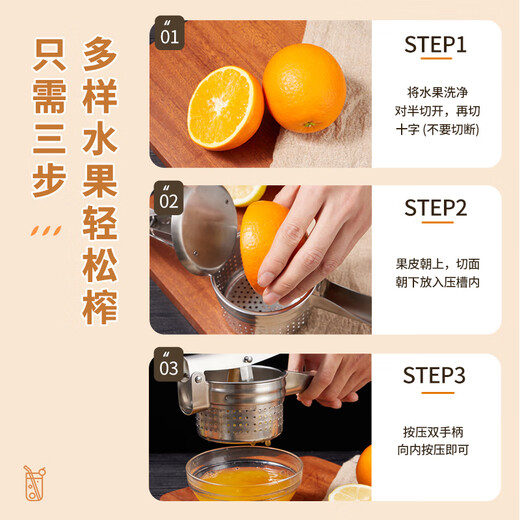 只需三步

多样水果轻松榨

01

STEP1

将水果洗净
对半切开，再切
十字 (不要切断)

02

STEP2

果皮朝上，切面
朝下放入压槽内

03

STEP3

按压双手柄
向内按压即可