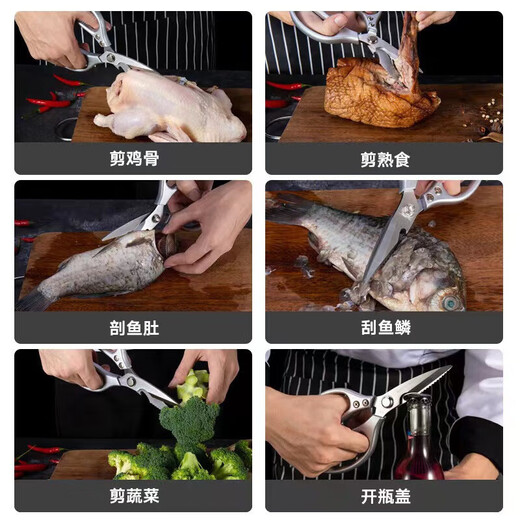 剪鸡骨

剪熟食

剖鱼肚

刮鱼鳞

剪蔬菜

开瓶盖