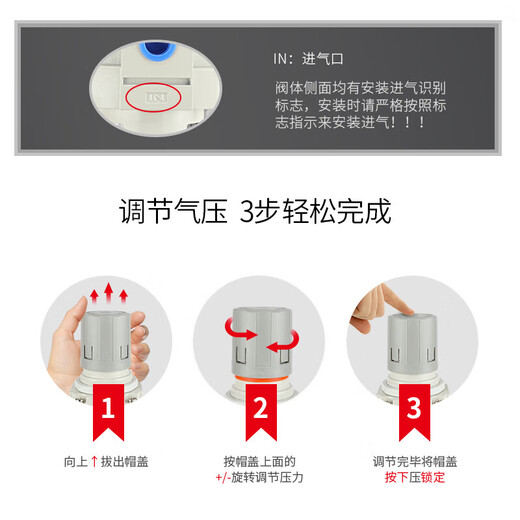 IN

IN：进气口

阀体侧面均有安装进气识别标志，安装时请严格按照标志指示来安装进气！！！

调节气压 3步轻松完成

1

向上↑拔出帽盖

2

按帽盖上面的 +/-旋转调节压力

3

调节完毕将帽盖 按下压锁定