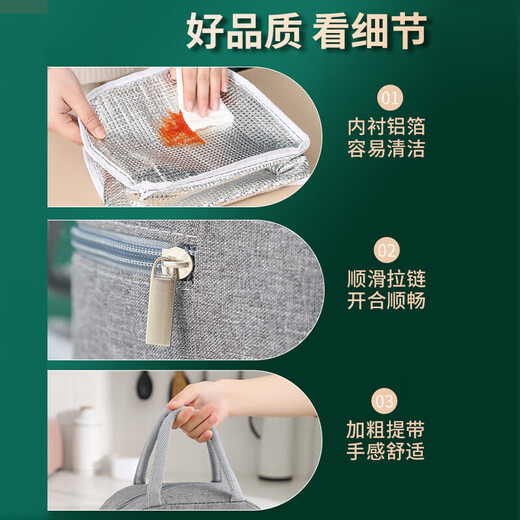 好品质 看细节

01
内衬铝箔
容易清洁

02
顺滑拉链
开合顺畅

03
加粗提带
手感舒适