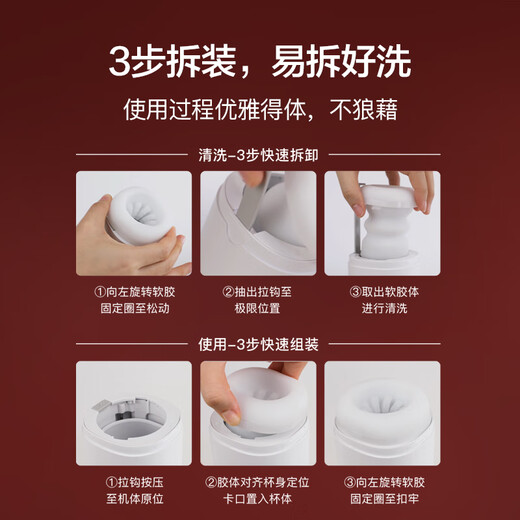 3步拆装，易拆好洗

使用过程优雅得体，不狼藉

清洗-3步快速拆卸

①向左旋转软胶固定圈至松动

②抽出拉钩至极限位置

③取出软胶体进行清洗

使用-3步快速组装

①拉钩按压至机体原位

②胶体对齐杯身定位卡口置入杯体

③向左旋转软胶固定圈至扣牢