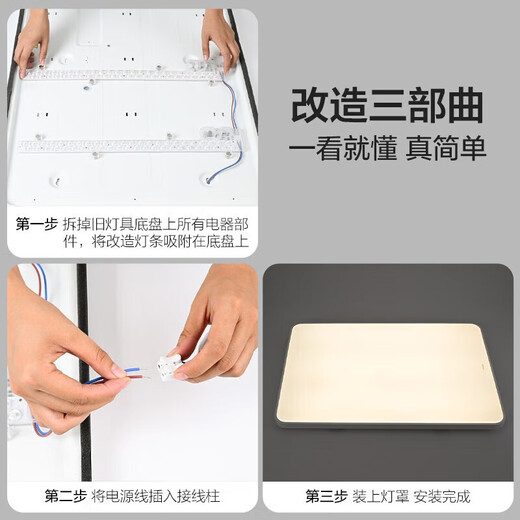 改造三部曲
一看就懂 真简单

第一步 拆掉旧灯具底盘上所有电器部件，将改造灯条吸附在底盘上

第二步 将电源线插入接线柱

第三步 装上灯罩 安装完成