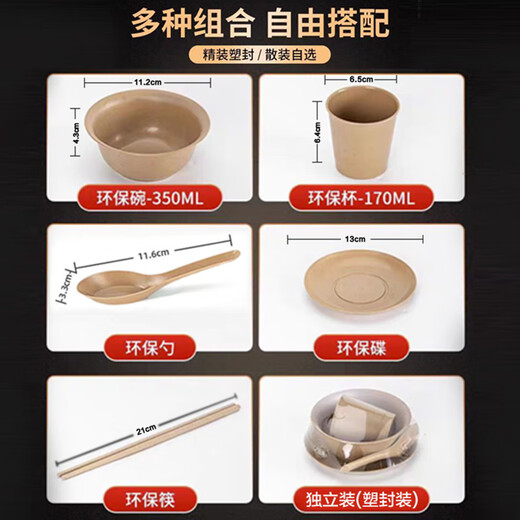 多种组合 自由搭配

精装塑封 / 散装自选

11.2cm
4.3cm
环保碗-350ML

6.5cm
6.4cm
环保杯-170ML

11.6cm
3.3cm
环保勺

13cm
环保碟

21cm
环保筷

独立装(塑封装)