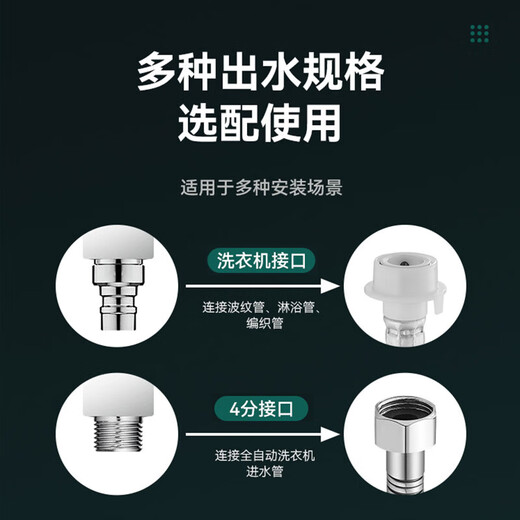 多种出水规格
选配使用

适用于多种安装场景

洗衣机接口

连接波纹管、淋浴管、编织管

4分接口

连接全自动洗衣机进水管