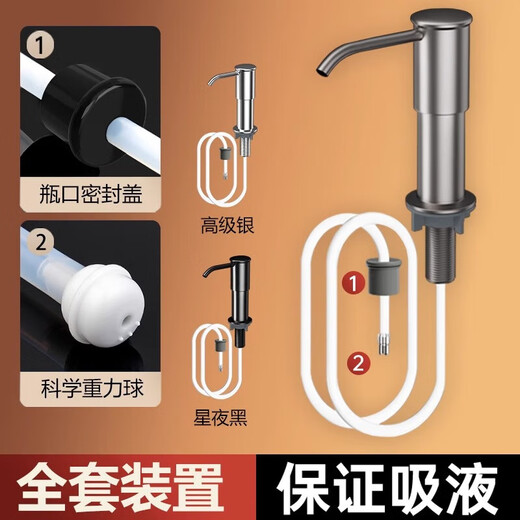 1

瓶口密封盖

2

科学重力球

高级银

星夜黑

1

2

全套装置

保证吸液