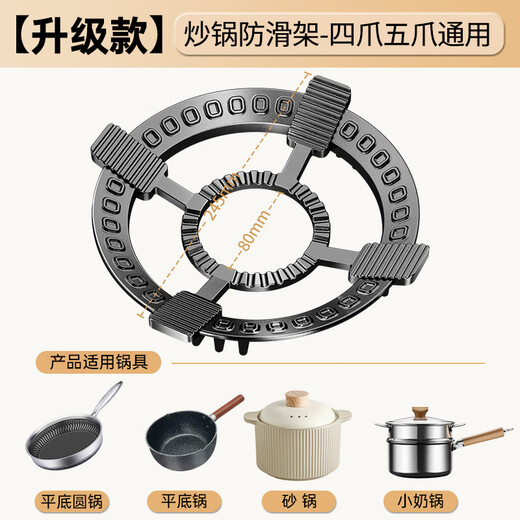 【升级款】 炒锅防滑架-四爪五爪通用

245mm

80mm

产品适用锅具

平底圆锅

平底锅

砂 锅

小奶锅