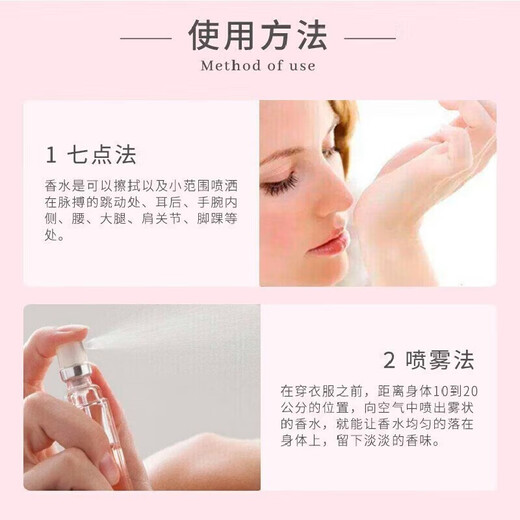 使用方法

Method of use

1 七点法

香水是可以擦拭以及小范围喷洒在脉搏的跳动处、耳后、手腕内侧、腰、大腿、肩关节、脚踝等处。

2 喷雾法

在穿衣服之前，距离身体10到20公分的位置，向空气中喷出雾状的香水，就能让香水均匀的落在身体上，留下淡淡的香味。