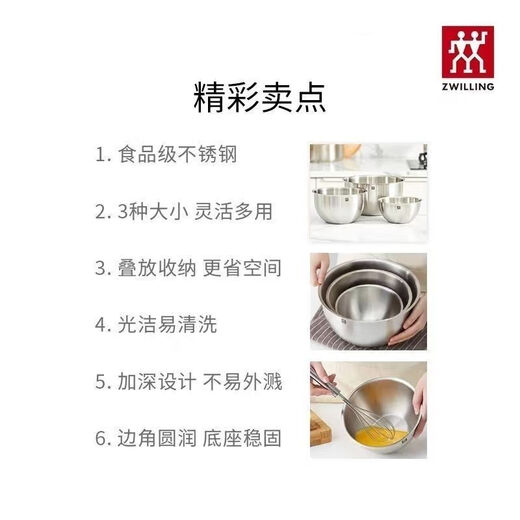 ZWILLING

精彩卖点

1. 食品级不锈钢

2. 3种大小 灵活多用

3. 叠放收纳 更省空间

4. 光洁易清洗

5. 加深设计 不易外溅

6. 边角圆润 底座稳固