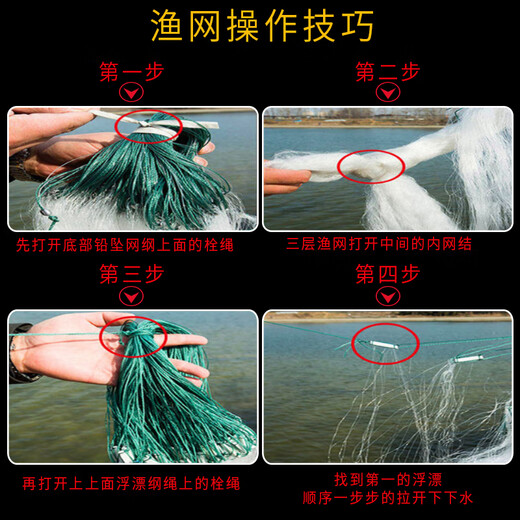 渔网操作技巧

第一步

先打开底部铅坠网纲上面的栓绳

第二步

三层渔网打开中间的内网结

第三步

再打开上上面浮漂纲绳上的栓绳

第四步

找到第一的浮漂
顺序一步步的拉开下下水