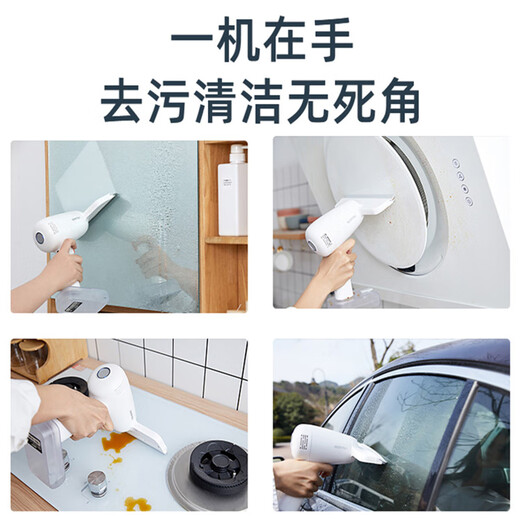 一机在手
去污清洁无死角