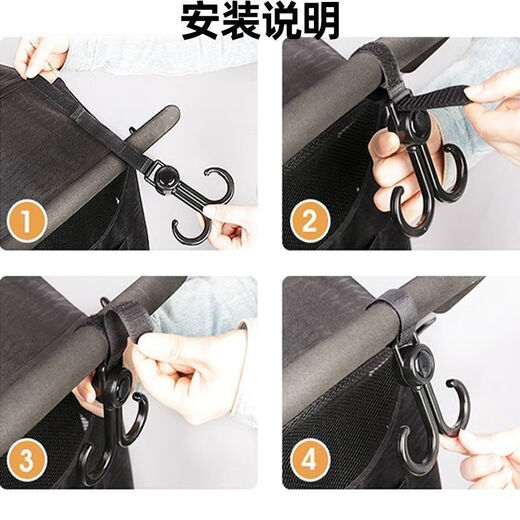 安装说明

1

2

3

4