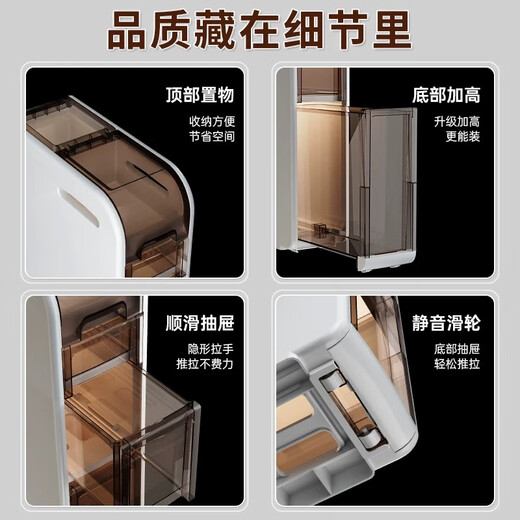 品质藏在细节里

顶部置物
收纳方便
节省空间

底部加高
升级加高
更能装

顺滑抽屉
隐形拉手
推拉不费力

静音滑轮
底部抽屉
轻松推拉