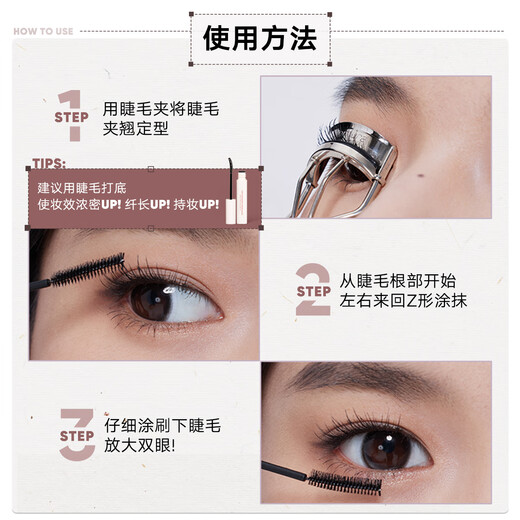 HOW TO USE

使用方法

1 STEP 用睫毛夹将睫毛夹翘定型

TIPS:
建议用睫毛打底
使妆效浓密UP! 纤长UP! 持妆UP!

2 STEP 从睫毛根部开始左右来回Z形涂抹

3 STEP 仔细涂刷下睫毛放大双眼!