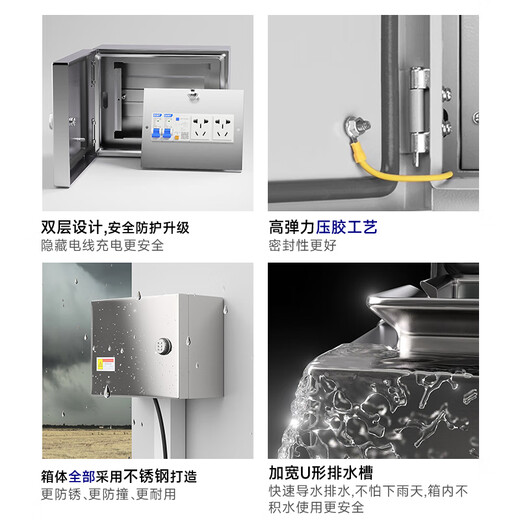 双层设计,安全防护升级
隐藏电线充电更安全

高弹力压胶工艺
密封性更好

箱体全部采用不锈钢打造
更防锈、更防撞、更耐用

加宽U形排水槽
快速导水排水,不怕下雨天,箱内不积水使用更安全