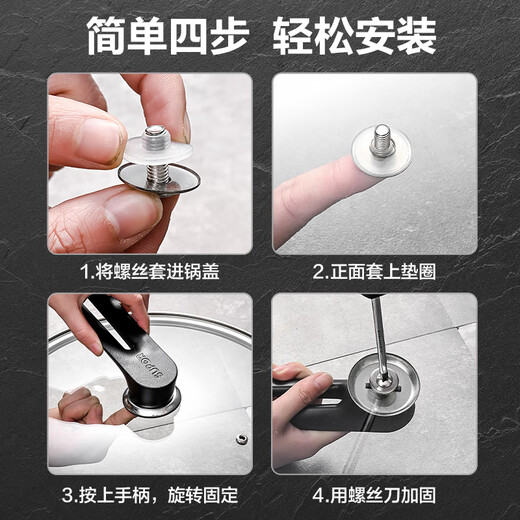 简单四步 轻松安装

1.将螺丝套进锅盖

2.正面套上垫圈

SUPOR

3.按上手柄，旋转固定

4.用螺丝刀加固