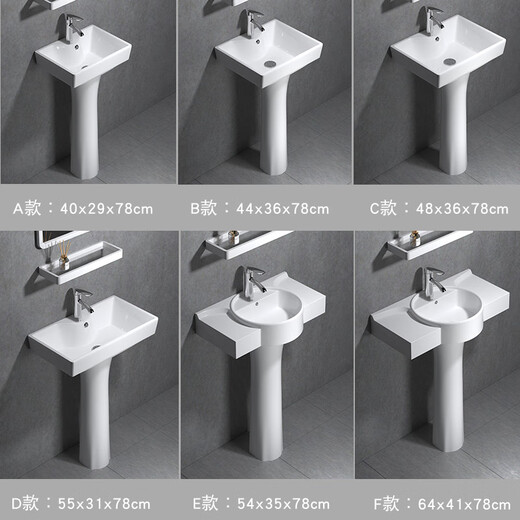 A款：40x29x78cm
B款：44x36x78cm
C款：48x36x78cm

D款：55x31x78cm
E款：54x35x78cm
F款：64x41x78cm