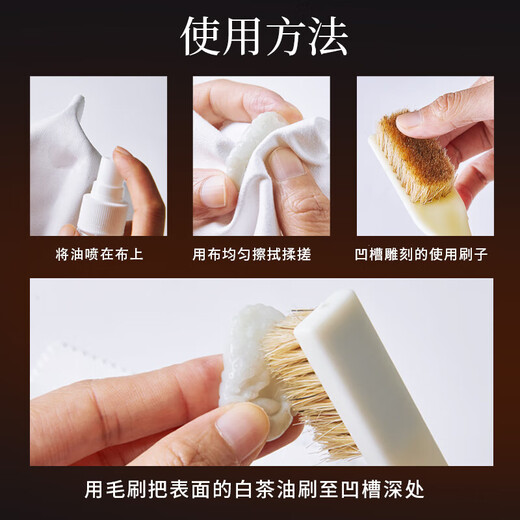 使用方法

将油喷在布上

用布均匀擦拭揉搓

凹槽雕刻的使用刷子

用毛刷把表面的白茶油刷至凹槽深处