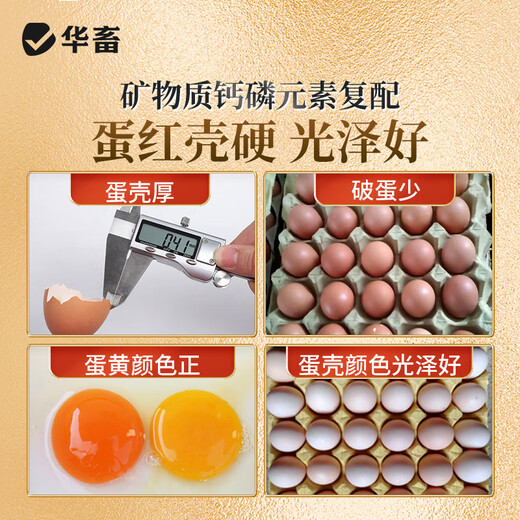 华畜

矿物质钙磷元素复配

蛋红壳硬 光泽好

蛋壳厚

0.41

破蛋少

蛋黄颜色正

蛋壳颜色光泽好