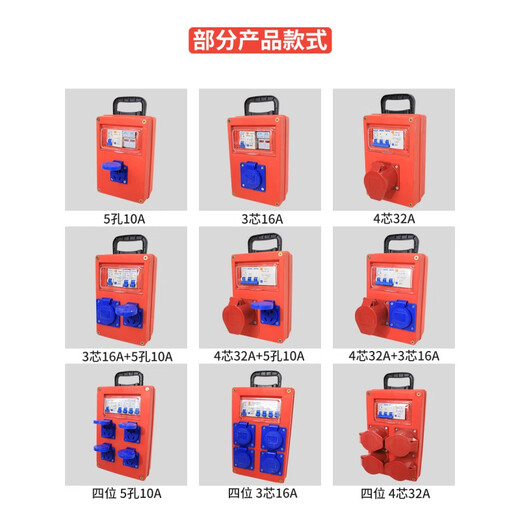 部分产品款式

5孔10A

3芯16A

4芯32A

3芯16A+5孔10A

4芯32A+5孔10A

4芯32A+3芯16A

四位 5孔10A

四位 3芯16A

四位 4芯32A