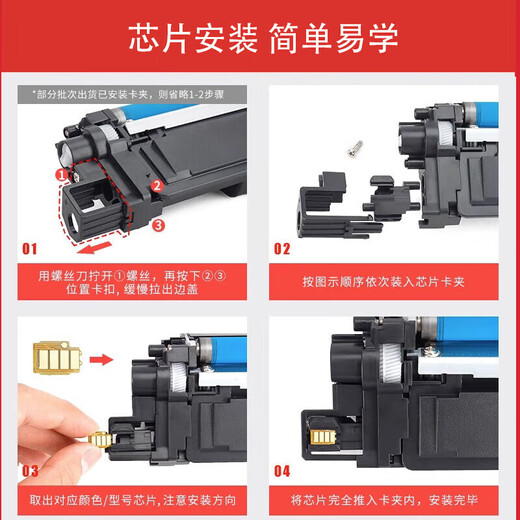 芯片安装 简单易学

*部分批次出货已安装卡夹，则省略1-2步骤

1
2
3

01

用螺丝刀拧开①螺丝，再按下②③位置卡扣，缓慢拉出边盖

02

按图示顺序依次装入芯片卡夹

03

取出对应颜色/型号芯片，注意安装方向

04

将芯片完全推入卡夹内，安装完毕