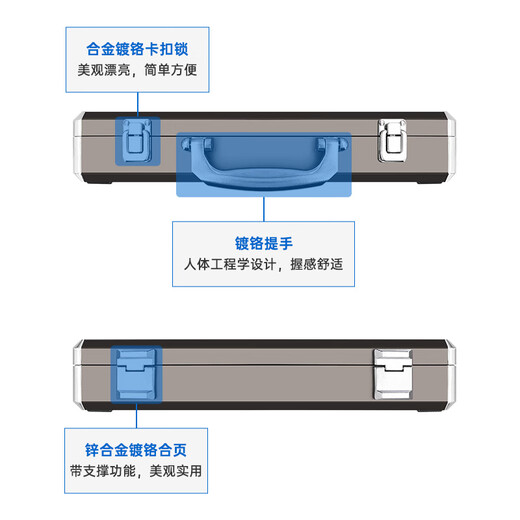 合金镀铬卡扣锁
美观漂亮，简单方便

镀铬提手
人体工程学设计，握感舒适

锌合金镀铬合页
带支撑功能，美观实用