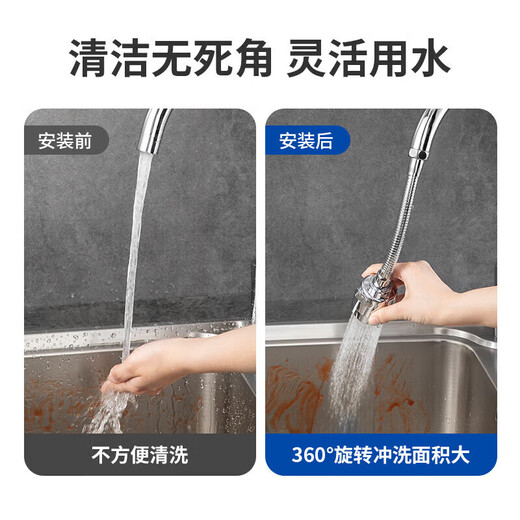 清洁无死角 灵活用水

安装前

不方便清洗

安装后

360°旋转冲洗面积大